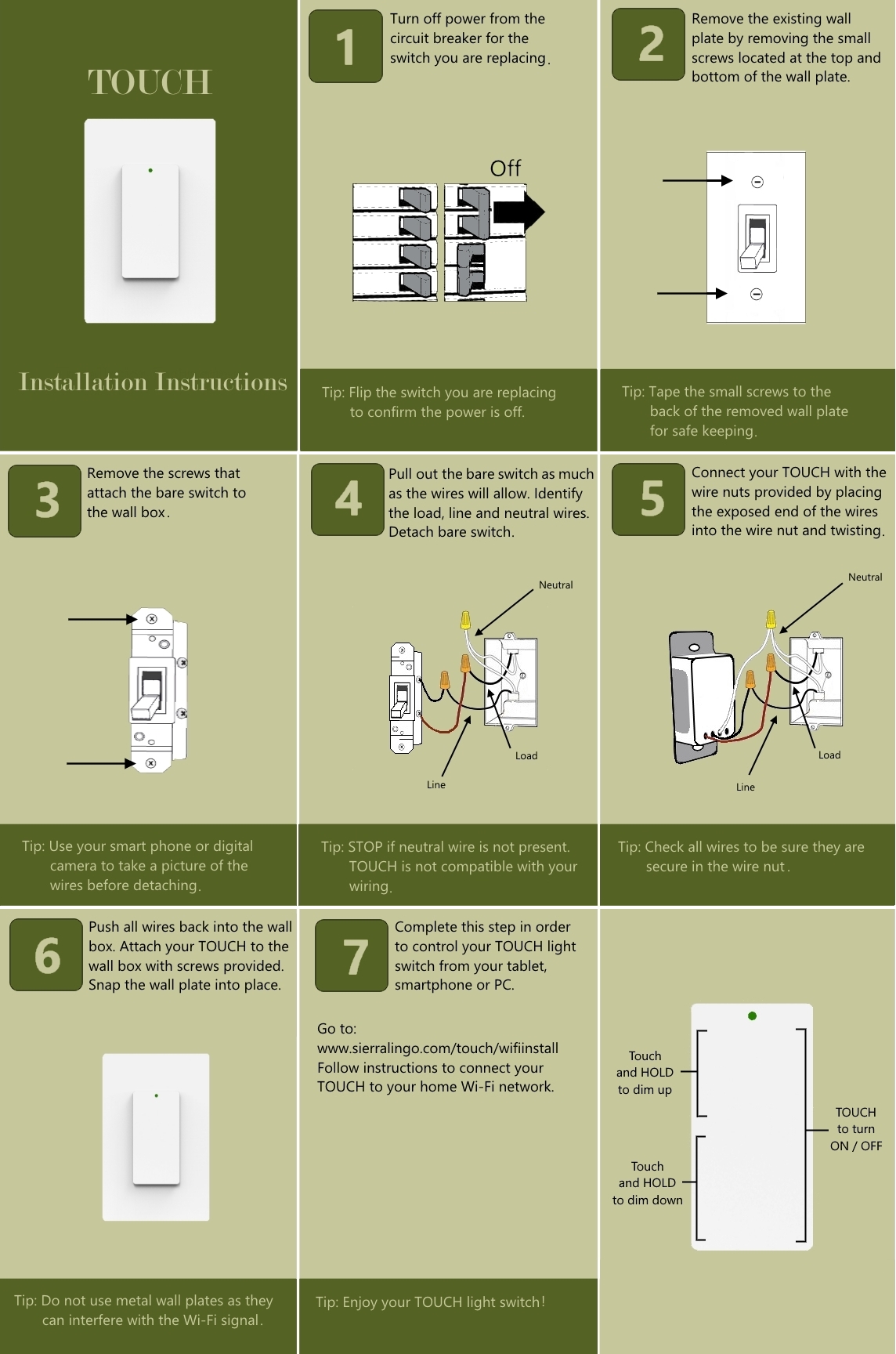 TOUCH

Installation Instructions

1

Turn off power from the circuit breaker for the switch you are replacing.

Off

Tip: Flip the switch you are replacing to confirm the power is off.

2

Remove the existing wall plate by removing the small screws located at the top and bottom of the wall plate.

Tip: Tape the small screws to the back of the removed wall plate for safe keeping.

3

Remove the screws that attach the bare switch to the wall box.

Tip: Use your smart phone or digital camera to take a picture of the wires before detaching.

4

Pull out the bare switch as much as the wires will allow. Identify the load, line and neutral wires. Detach bare switch.

Neutral

Load

Line

Tip: STOP if neutral wire is not present. TOUCH is not compatible with your wiring.

5

Connect your TOUCH with the wire nuts provided by placing the exposed end of the wires into the wire nut and twisting.

Neutral

Load

Line

Tip: Check all wires to be sure they are secure in the wire nut.

6

Push all wires back into the wall box. Attach your TOUCH to the wall box with screws provided. Snap the wall plate into place.

Tip: Do not use metal wall plates as they can interfere with the Wi-Fi signal.

7

Complete this step in order to control your TOUCH light switch from your tablet, smartphone or PC.

Go to:
www.sierralingo.com/touch/wifiinstall
Follow instructions to connect your TOUCH to your home Wi-Fi network.

Tip: Enjoy your TOUCH light switch!

Touch and HOLD to dim up

Touch and HOLD to dim down

TOUCH to turn ON / OFF